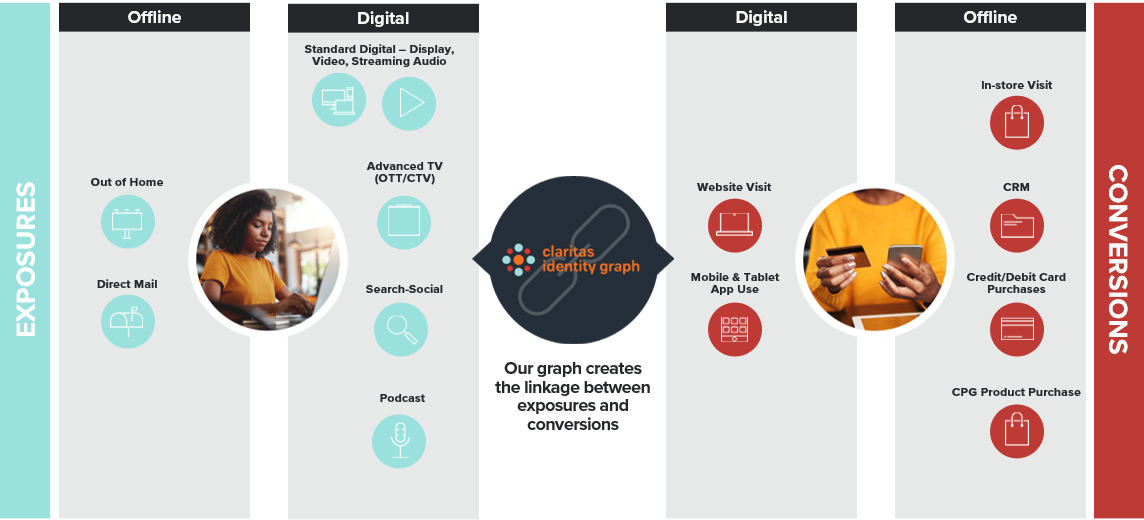 EXPOSURES

Offline

Out of Home

Direct Mail

Digital

Standard Digital – Display, Video, Streaming Audio

Advanced TV (OTT/CTV)

Search-Social

Podcast

claritas identity graph

Our graph creates the linkage between exposures and conversions

Digital

Website Visit

Mobile & Tablet App Use

Offline

In-store Visit

CRM

Credit/Debit Card Purchases

CPG Product Purchase

CONVERSIONS